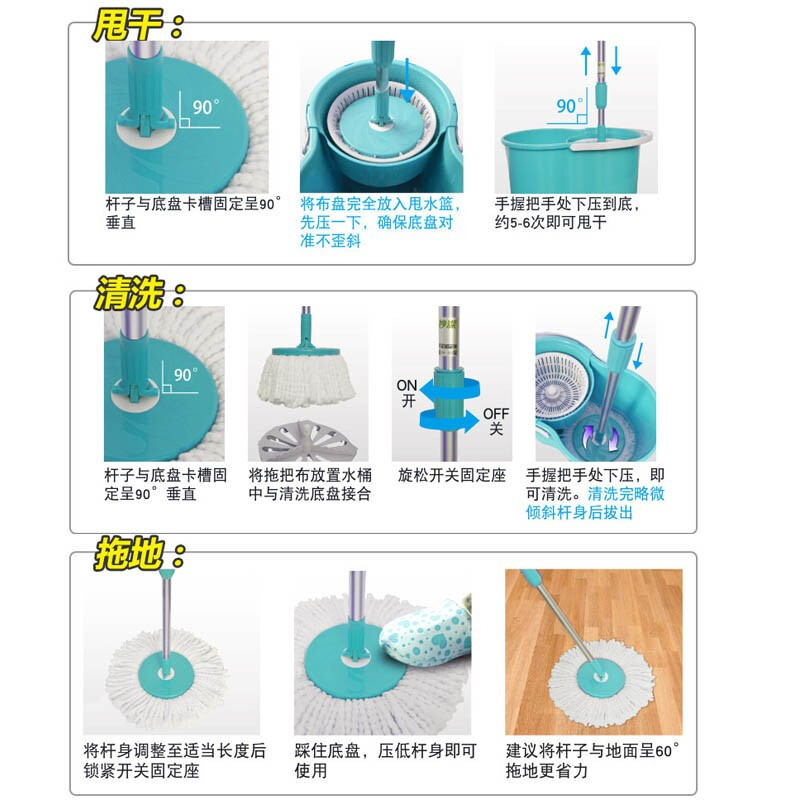 甩干：

90°

杆子与底盘卡槽固定呈90°垂直

将布盘完全放入甩水篮，先压一下，确保底盘对准不歪斜

90°

手握把手处下压到底，约5-6次即可甩干

清洗：

90°

杆子与底盘卡槽固定呈90°垂直

将拖把布放置水桶中与清洗底盘接合

ON
开

OFF
关

旋松开关固定座

手握把手处下压，即可清洗。清洗完略微倾斜杆身后拔出

拖地：

将杆身调整至适当长度后锁紧开关固定座

踩住底盘，压低杆身即可使用

建议将杆子与地面呈60°拖地更省力